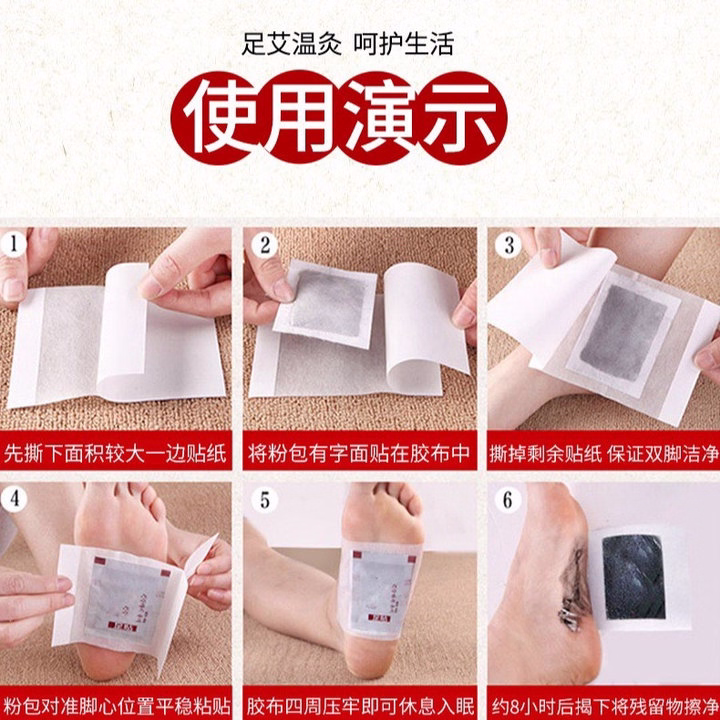 足艾温灸 呵护生活

使用演示

1

先撕下面积较大一边贴纸

2

将粉包有字面贴在胶布中

3

撕掉剩余贴纸 保证双脚洁净

4

粉包对准脚心位置平稳粘贴

5

胶布四周压牢即可休息入眠

6

约8小时后揭下将残留物擦净