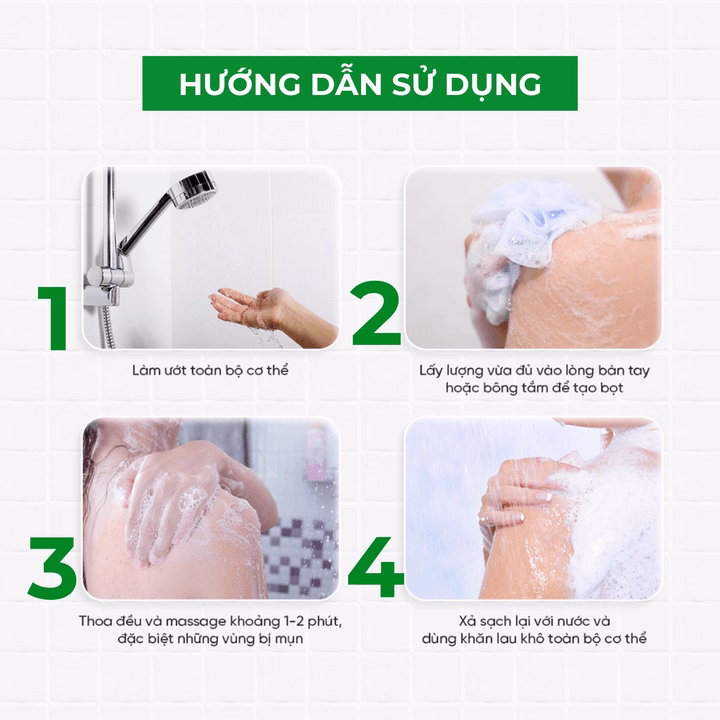 HƯỚNG DẪN SỬ DỤNG

1

Làm ướt toàn bộ cơ thể

2

Lấy lượng vừa đủ vào lòng bàn tay hoặc bông tắm để tạo bọt

3

Thoa đều và massage khoảng 1-2 phút, đặc biệt những vùng bị mụn

4

Xả sạch lại với nước và dùng khăn lau khô toàn bộ cơ thể