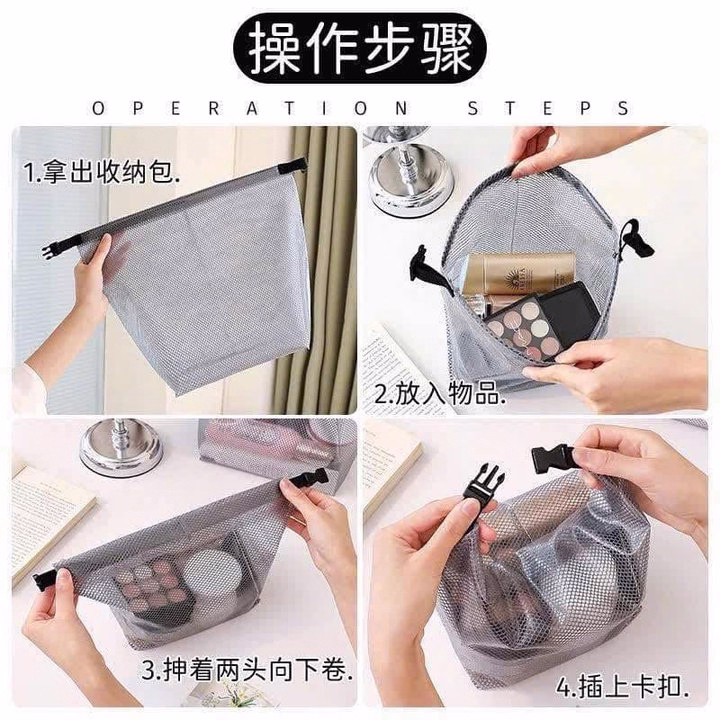 操作步骤

OPERATION STEPS

1.拿出收纳包.

2.放入物品.

3.抻着两头向下卷.

4.插上卡扣.