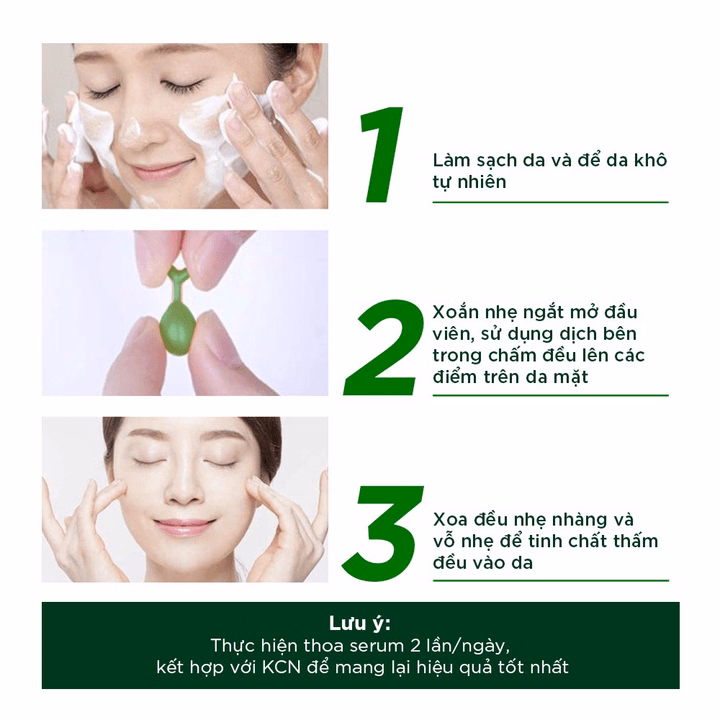 1

Làm sạch da và để da khô tự nhiên

2

Xoắn nhẹ ngắt mở đầu viên, sử dụng dịch bên trong chấm đều lên các điểm trên da mặt

3

Xoa đều nhẹ nhàng và vỗ nhẹ để tinh chất thấm đều vào da

Lưu ý:
Thực hiện thoa serum 2 lần/ngày, kết hợp với KCN để mang lại hiệu quả tốt nhất