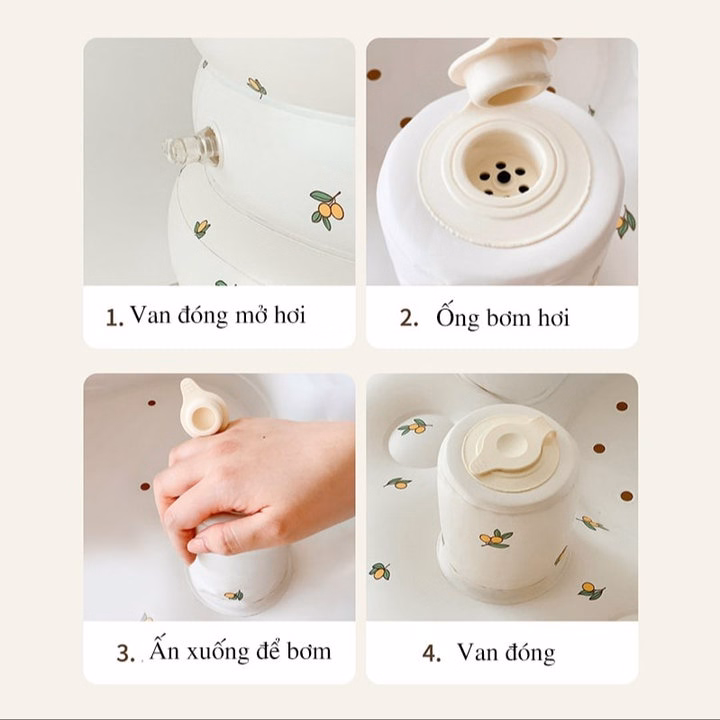 1. Van đóng mở hơi

2. Ống bơm hơi

3. Ấn xuống để bơm

4. Van đóng