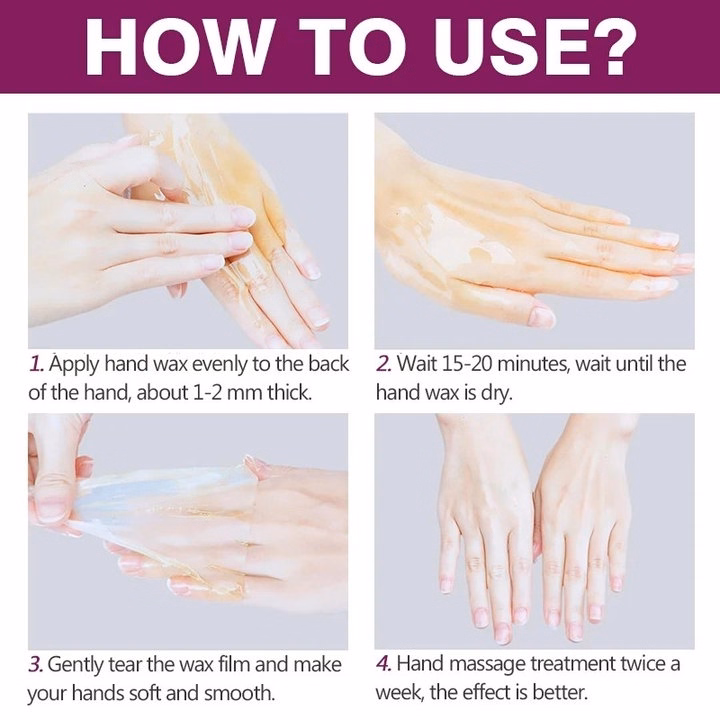 HOW TO USE?

1. Apply hand wax evenly to the back of the hand, about 1-2 mm thick.

2. Wait 15-20 minutes, wait until the hand wax is dry.

3. Gently tear the wax film and make your hands soft and smooth.

4. Hand massage treatment twice a week, the effect is better.