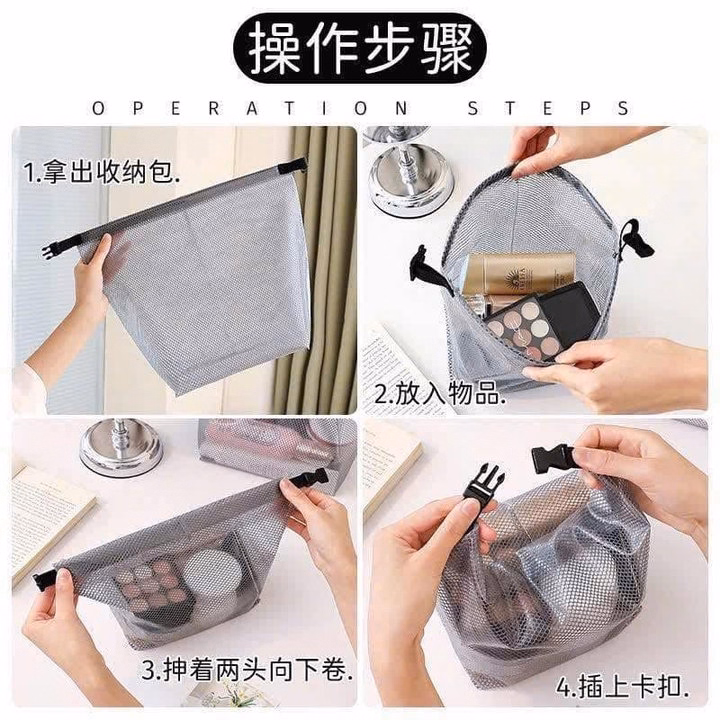 操作步骤

OPERATION STEPS

1.拿出收纳包.

2.放入物品.

3.抻着两头向下卷.

4.插上卡扣.