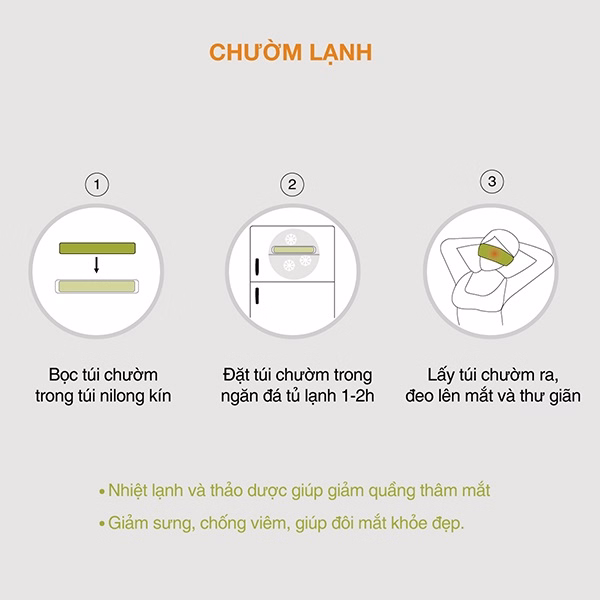 CHƯỜM LẠNH

1

Bọc túi chườm trong túi nilong kín

2

Đặt túi chườm trong ngăn đá tủ lạnh 1-2h

3

Lấy túi chườm ra, đeo lên mắt và thư giãn

• Nhiệt lạnh và thảo dược giúp giảm quầng thâm mắt

• Giảm sưng, chống viêm, giúp đôi mắt khỏe đẹp.