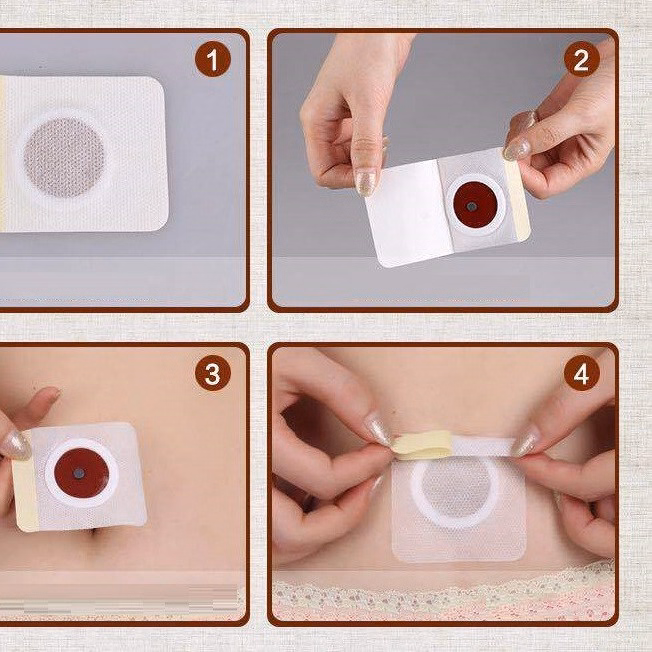 1

2

3

4